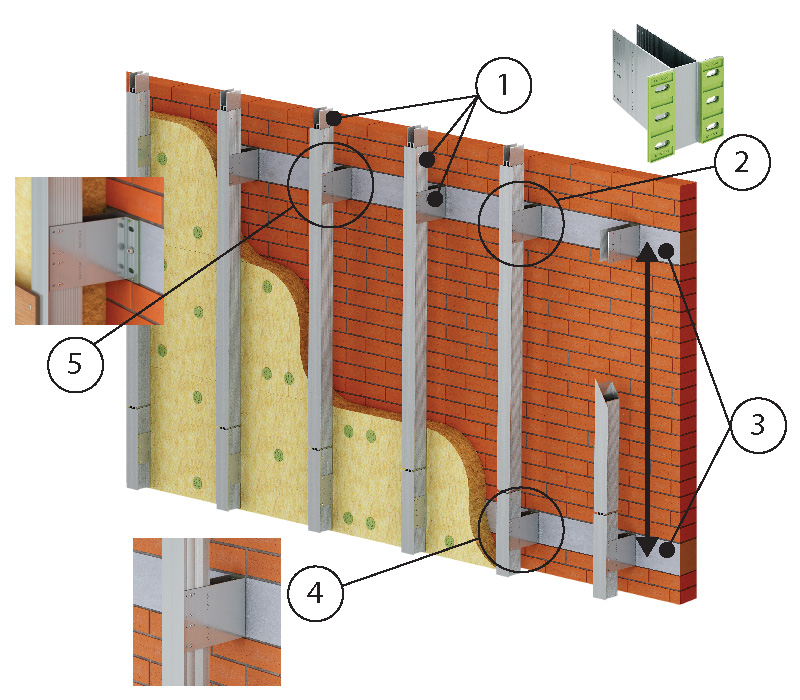 1
2
5
3
4