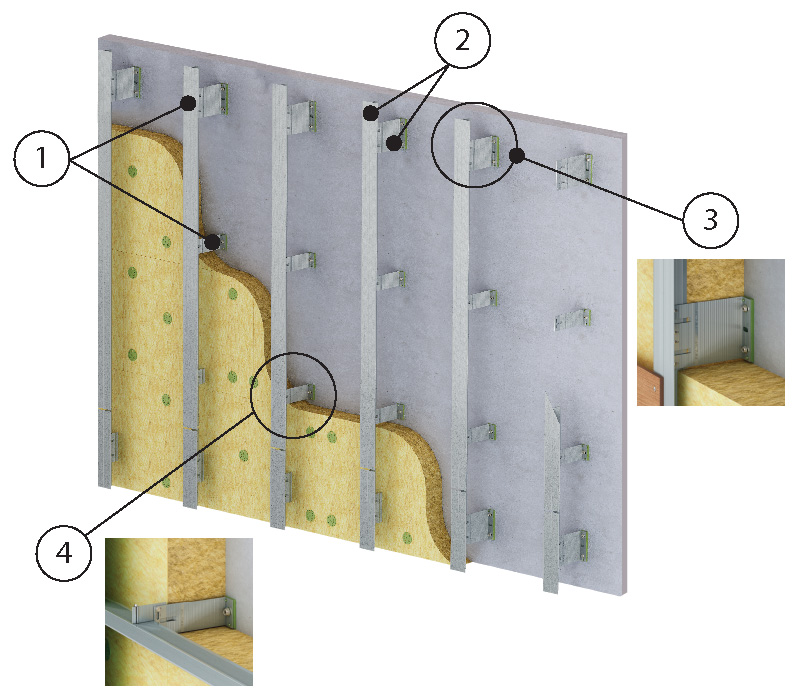 2
1
3
4